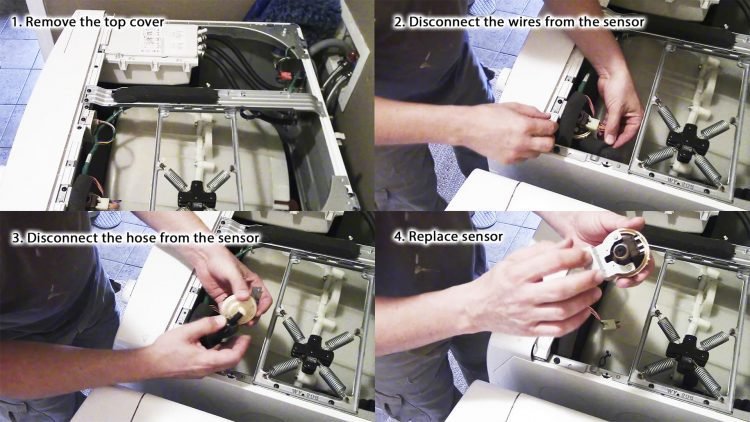 1. Remove the top cover

2. Disconnect the wires from the sensor

3. Disconnect the hose from the sensor

4. Replace sensor